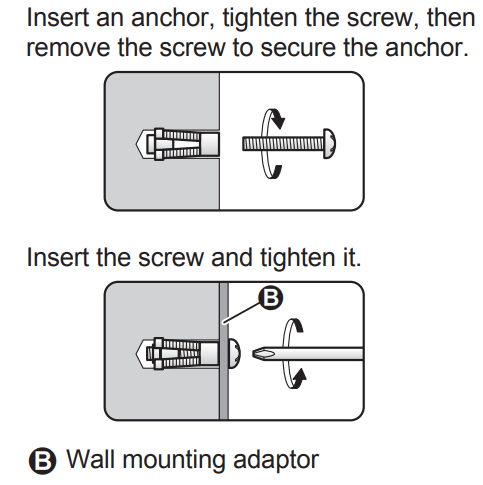 Insert an anchor, tighten the screw, then remove the screw to secure the anchor.

Insert the screw and tighten it.

B

B Wall mounting adaptor